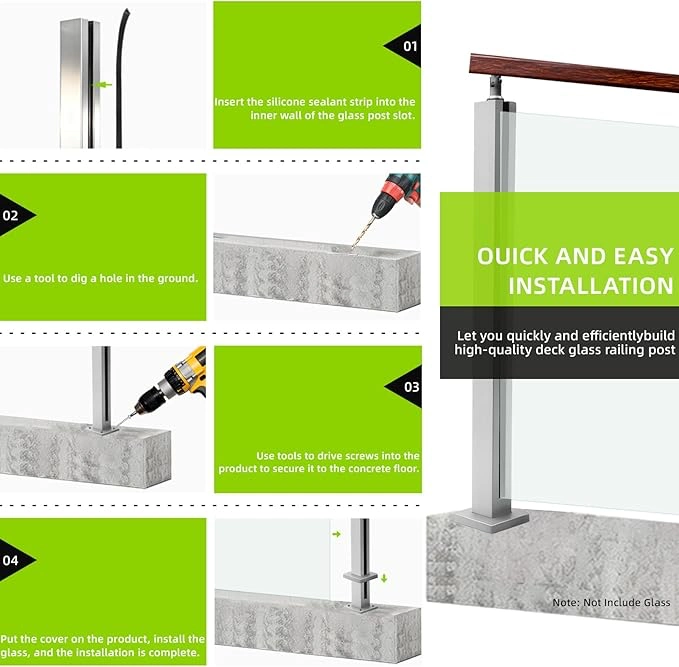 01

Insert the silicone sealant strip into the inner wall of the glass post slot.

02

Use a tool to dig a hole in the ground.

03

Use tools to drive screws into the product to secure it to the concrete floor.

04

Put the cover on the product, install the glass, and the installation is complete.

QUICK AND EASY INSTALLATION

Let you quickly and efficientlybuild high-quality deck glass railing post

Note: Not Include Glass